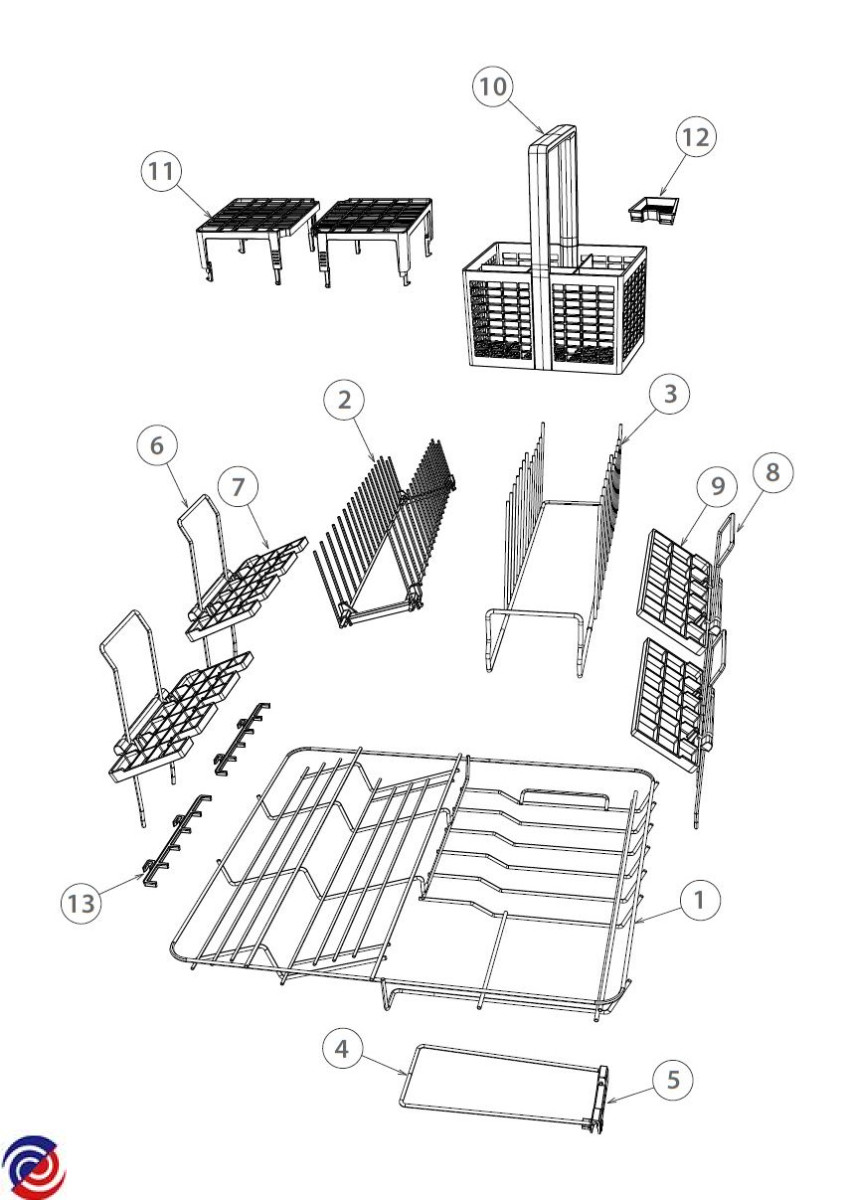 10
12
11
2
3
6
7
9
8
13
1
4
5